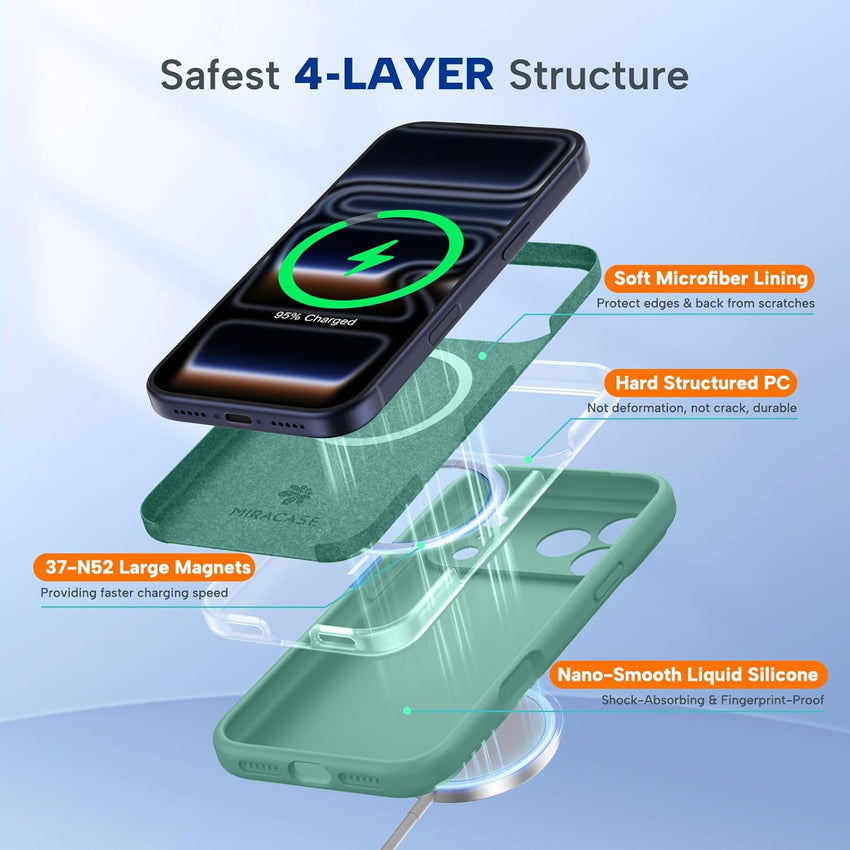 Safest 4-LAYER Structure

95% Charged

Soft Microfiber Lining
Protect edges & back from scratches

Hard Structured PC
Not deformation, not crack, durable

MIRACASE

37-N52 Large Magnets
Providing faster charging speed

Nano-Smooth Liquid Silicone
Shock-Absorbing & Fingerprint-Proof